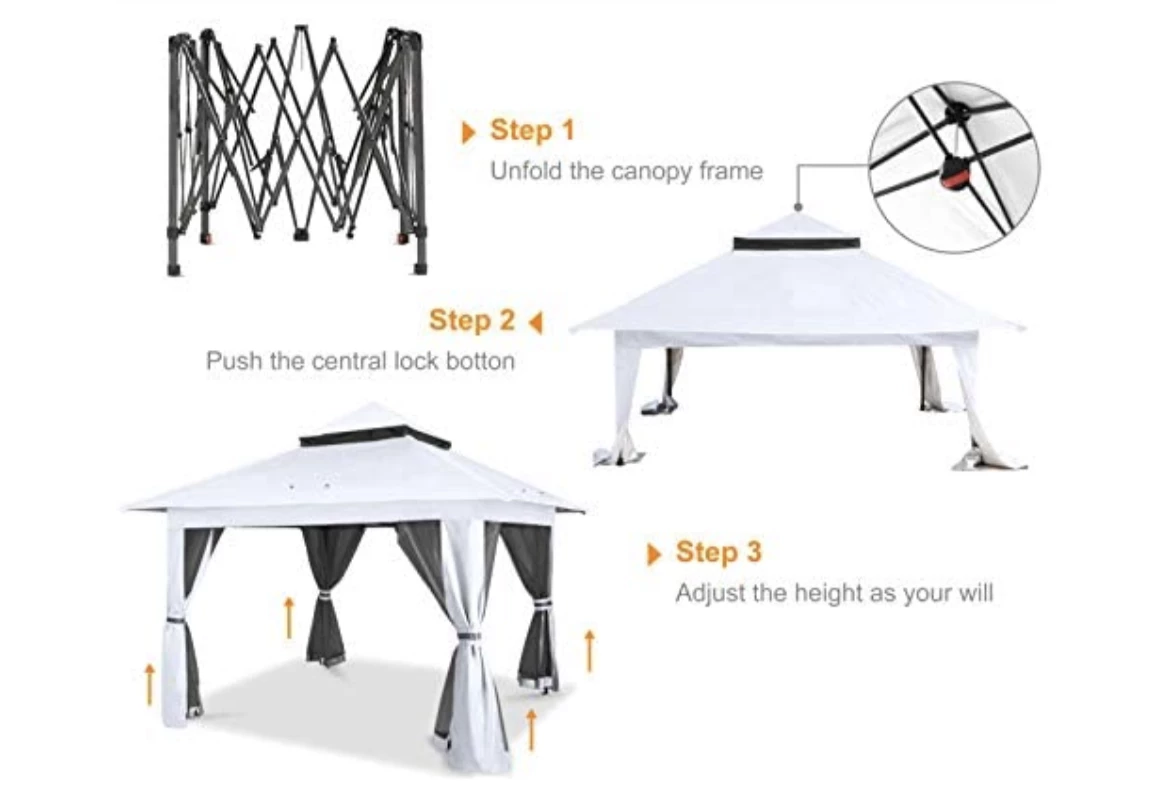 Step 1
Unfold the canopy frame

Step 2
Push the central lock botton

Step 3
Adjust the height as your will